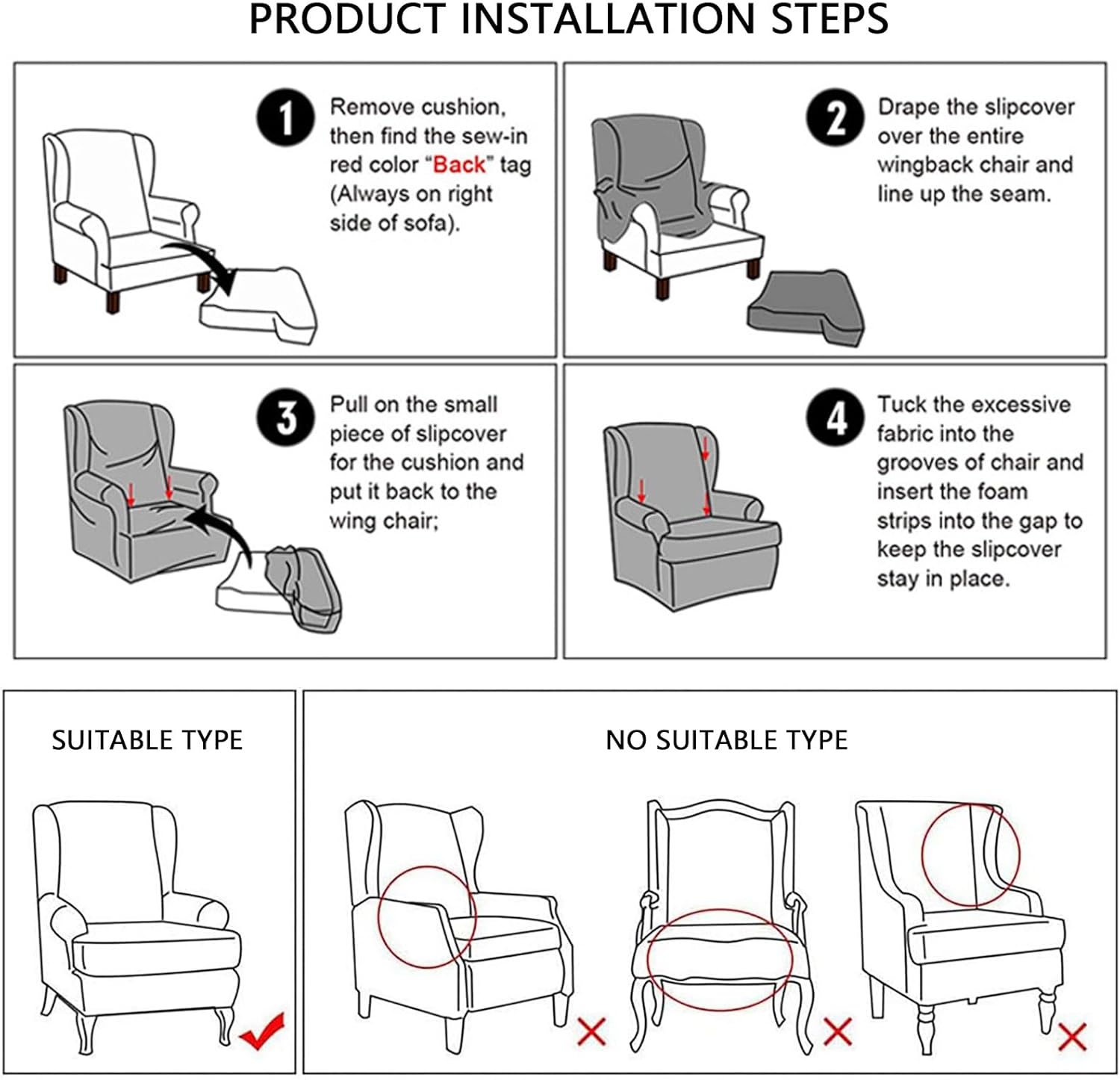 PRODUCT INSTALLATION STEPS

1 Remove cushion, then find the sew-in red color "Back" tag (Always on right side of sofa).

2 Drape the slipcover over the entire wingback chair and line up the seam.

3 Pull on the small piece of slipcover for the cushion and put it back to the wing chair;

4 Tuck the excessive fabric into the grooves of chair and insert the foam strips into the gap to keep the slipcover stay in place.

SUITABLE TYPE

NO SUITABLE TYPE