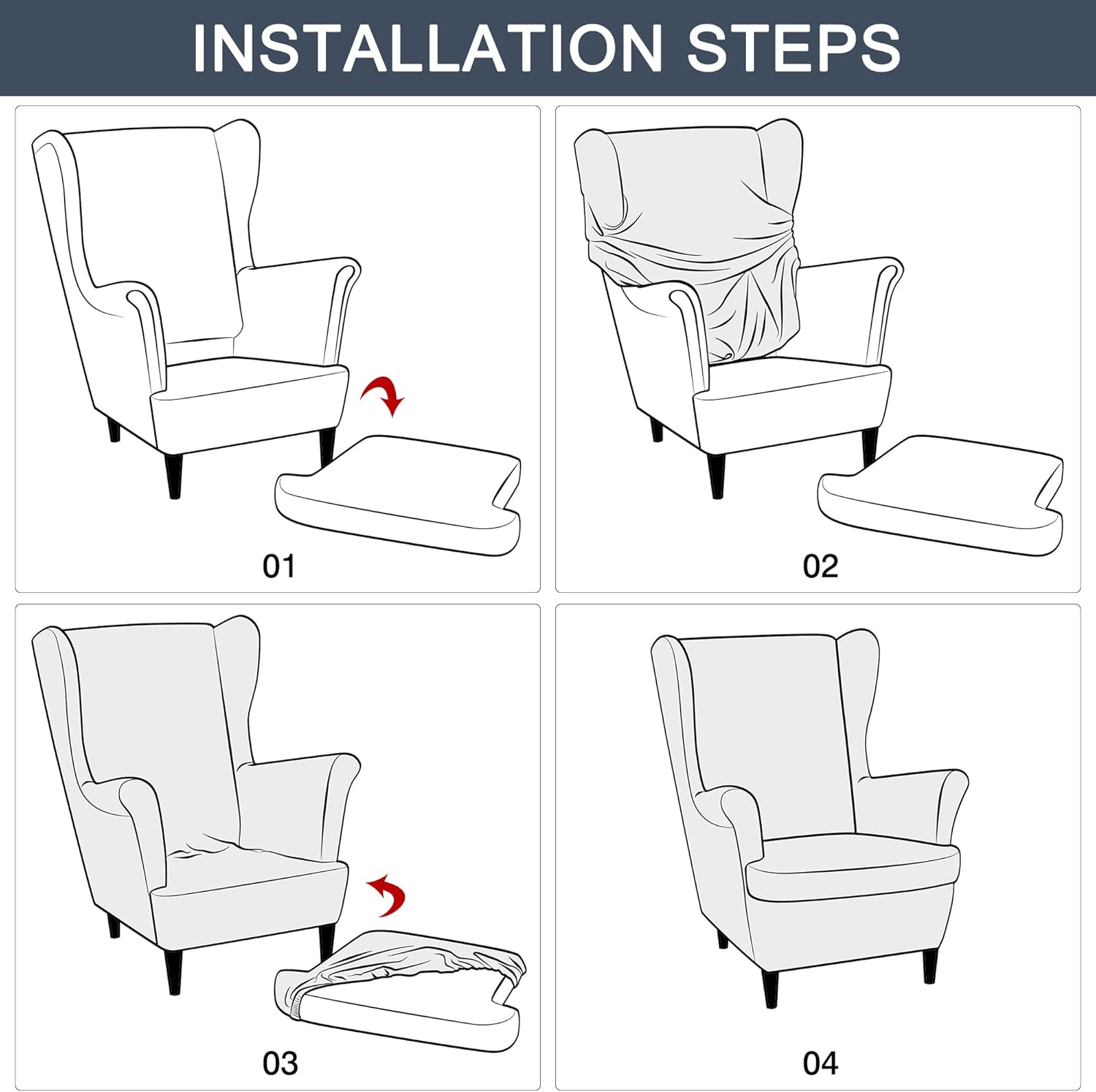 INSTALLATION STEPS

01

02

03

04