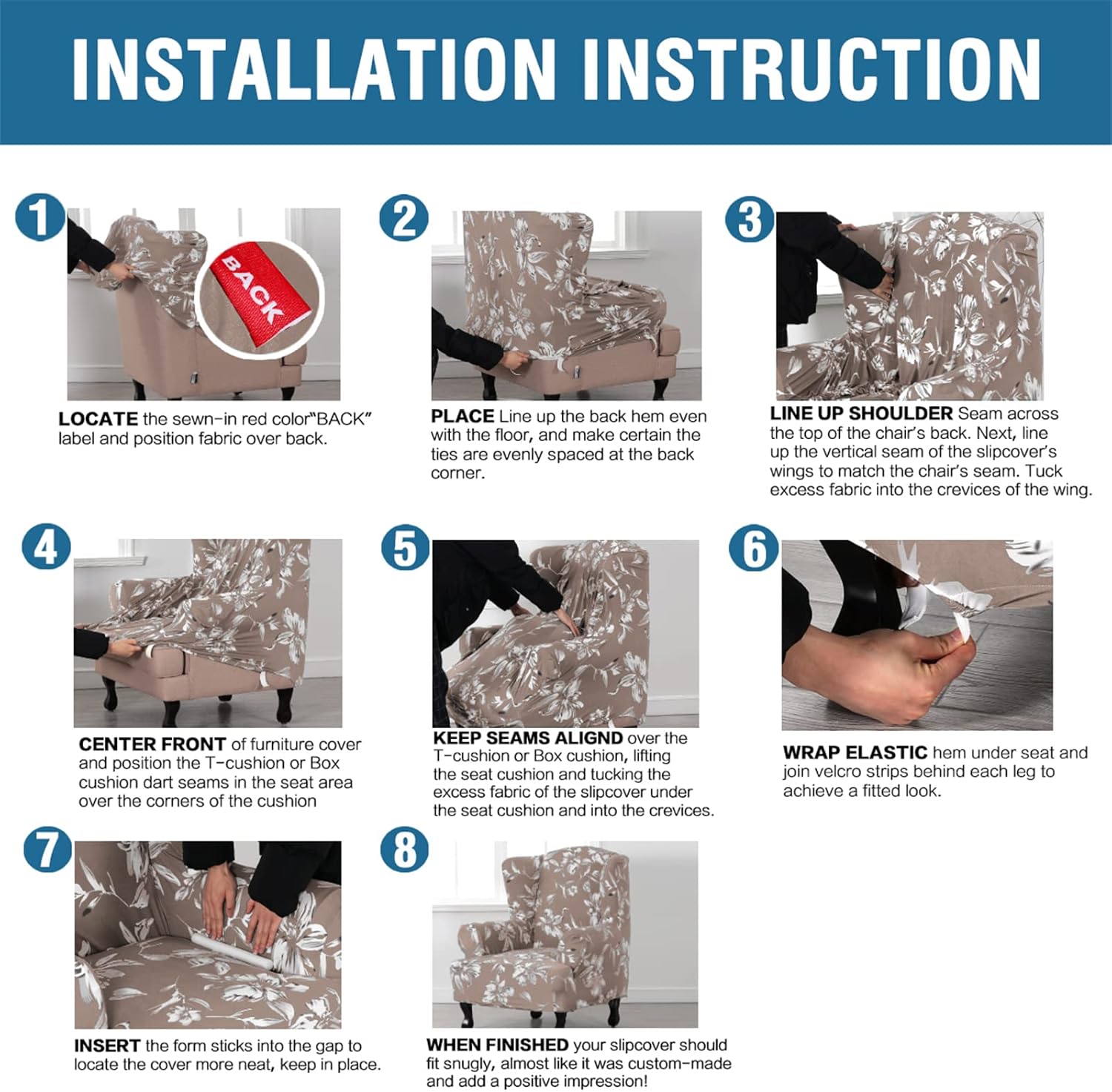 INSTALLATION INSTRUCTION

1

BACK

LOCATE the sewn-in red color"BACK" label and position fabric over back.

2

PLACE Line up the back hem even with the floor, and make certain the ties are evenly spaced at the back corner.

3

LINE UP SHOULDER Seam across the top of the chair's back. Next, line up the vertical seam of the slipcover's wings to match the chair's seam. Tuck excess fabric into the crevices of the wing.

4

CENTER FRONT of furniture cover and position the T-cushion or Box cushion dart seams in the seat area over the corners of the cushion

5

KEEP SEAMS ALIGND over the T-cushion or Box cushion, lifting the seat cushion and tucking the excess fabric of the slipcover under the seat cushion and into the crevices.

6

WRAP ELASTIC hem under seat and join velcro strips behind each leg to achieve a fitted look.

7

INSERT the form sticks into the gap to locate the cover more neat, keep in place.

8

WHEN FINISHED your slipcover should fit snugly, almost like it was custom-made and add a positive impression!