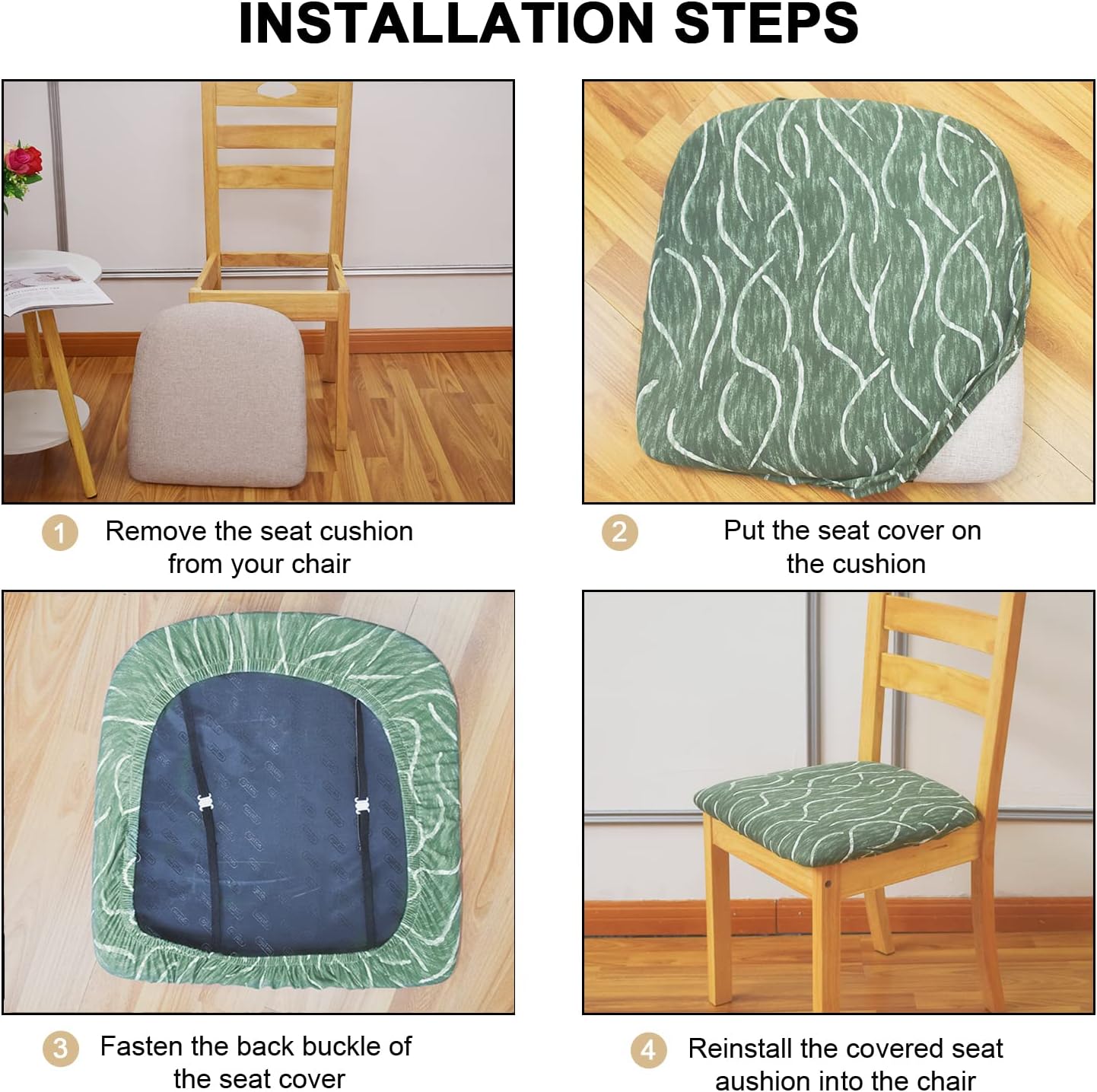 INSTALLATION STEPS

1 Remove the seat cushion from your chair

2 Put the seat cover on the cushion

3 Fasten the back buckle of the seat cover

4 Reinstall the covered seat aushion into the chair