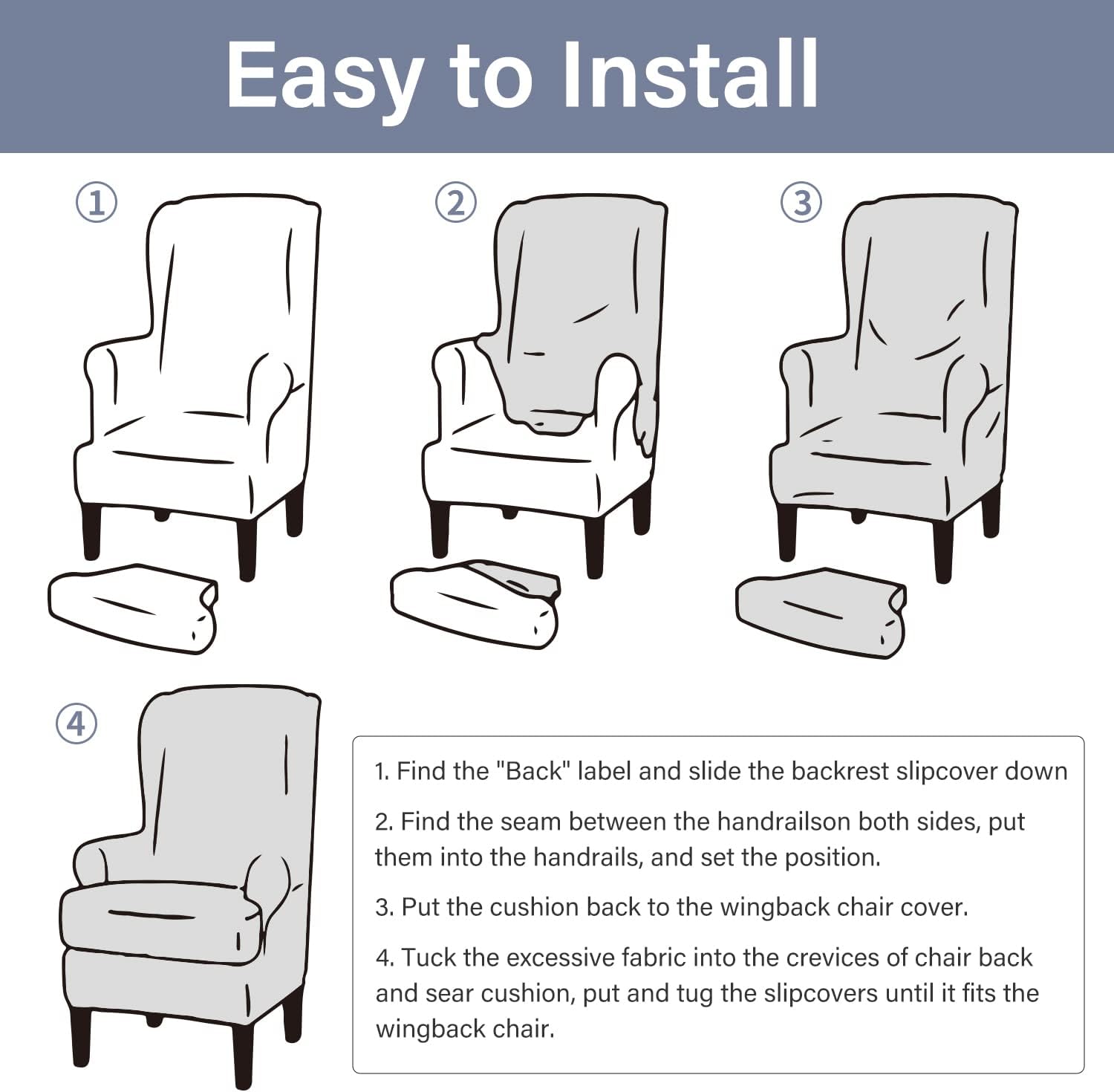 Easy to Install

①

②

③

④

1. Find the "Back" label and slide the backrest slipcover down

2. Find the seam between the handrailson both sides, put them into the handrails, and set the position.

3. Put the cushion back to the wingback chair cover.

4. Tuck the excessive fabric into the crevices of chair back and sear cushion, put and tug the slipcovers until it fits the wingback chair.