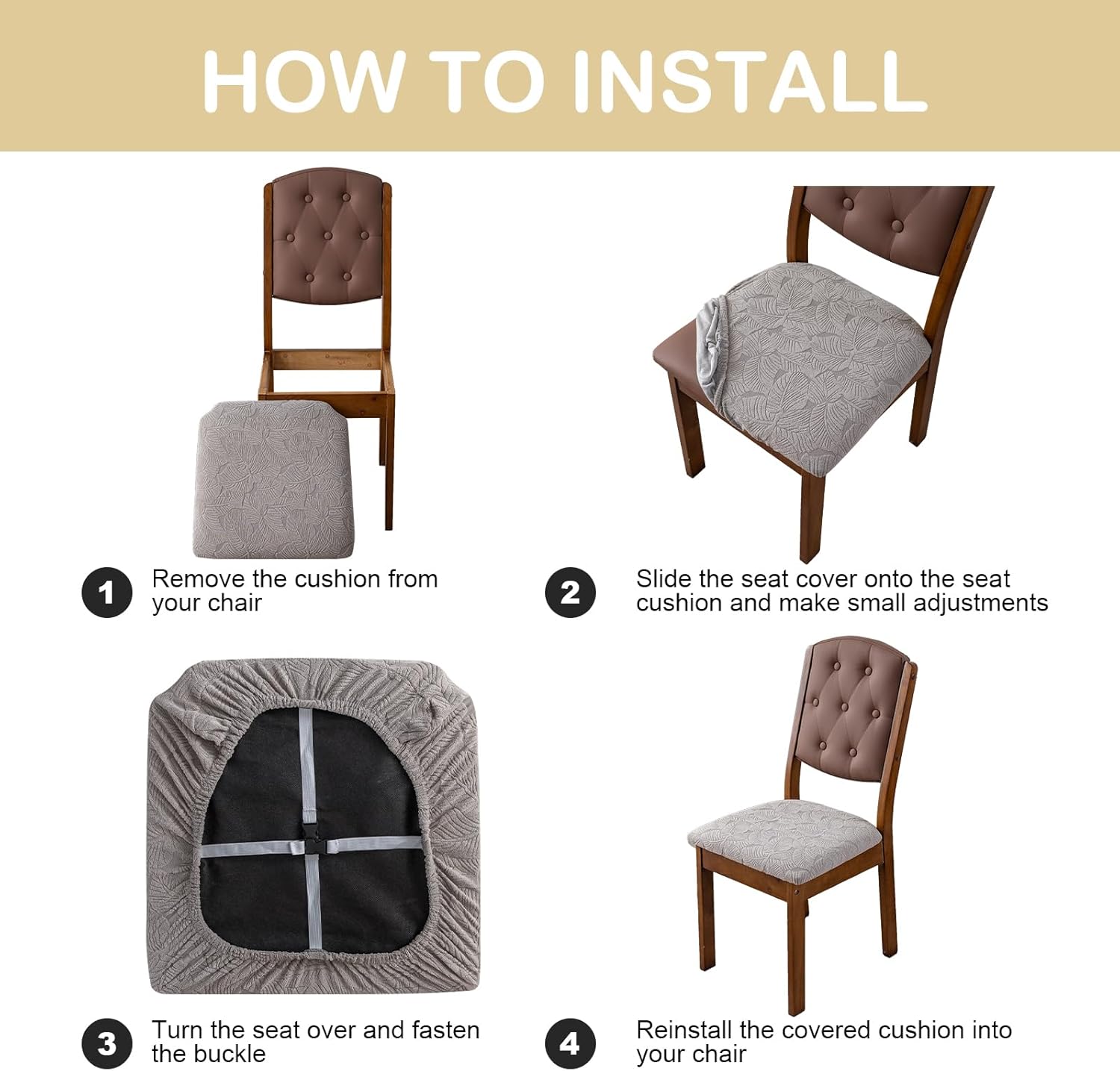 HOW TO INSTALL

1 Remove the cushion from your chair

2 Slide the seat cover onto the seat cushion and make small adjustments

3 Turn the seat over and fasten the buckle

4 Reinstall the covered cushion into your chair