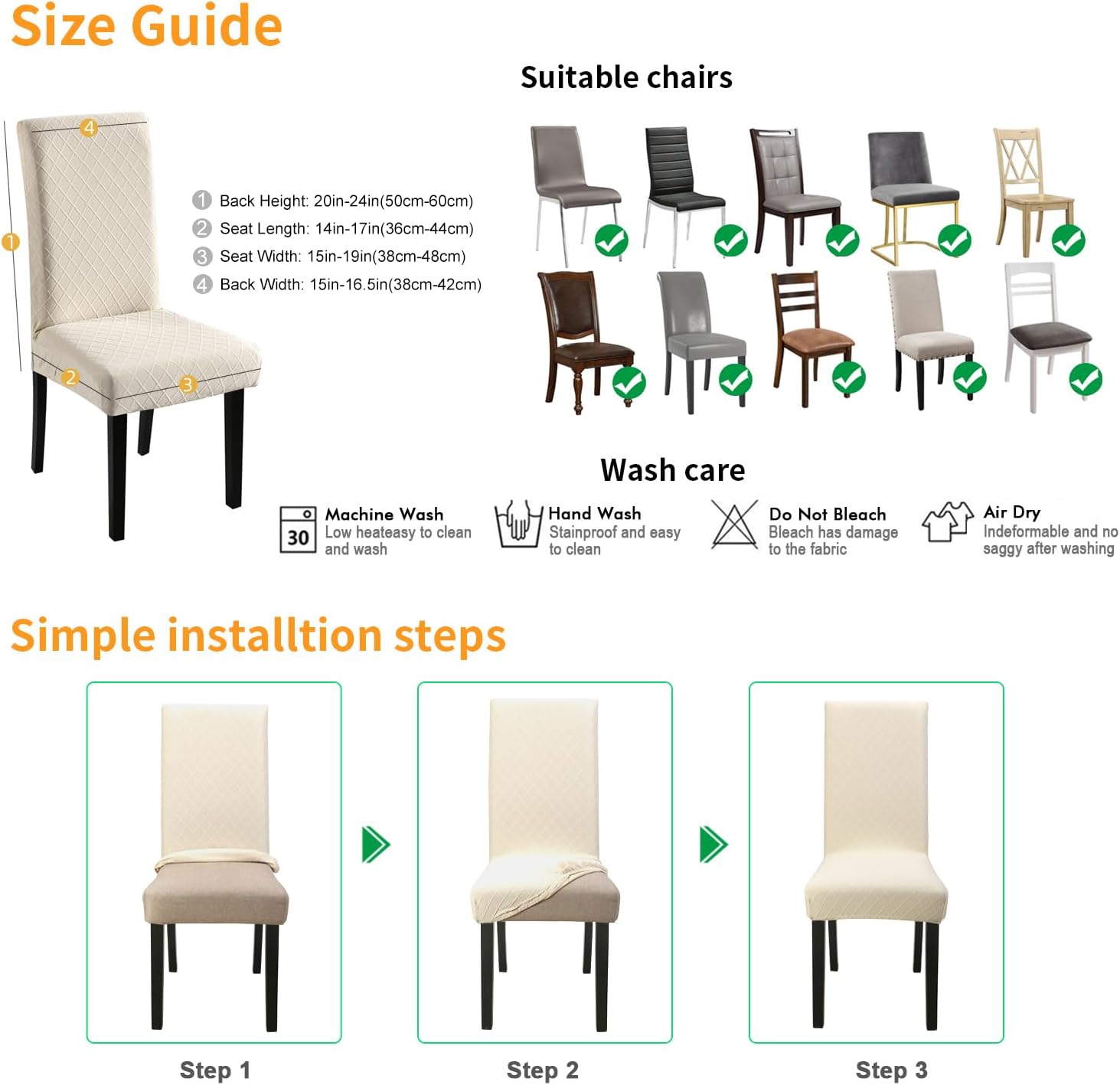 Size Guide

4

1

2

3

1 Back Height: 20in-24in(50cm-60cm)
2 Seat Length: 14in-17in(36cm-44cm)
3 Seat Width: 15in-19in(38cm-48cm)
4 Back Width: 15in-16.5in(38cm-42cm)

Suitable chairs

Wash care

30 Machine Wash
Low heateasy to clean and wash

Hand Wash
Stainproof and easy to clean

Do Not Bleach
Bleach has damage to the fabric

Air Dry
Indeformable and no saggy after washing

Simple installtion steps

Step 1

Step 2

Step 3