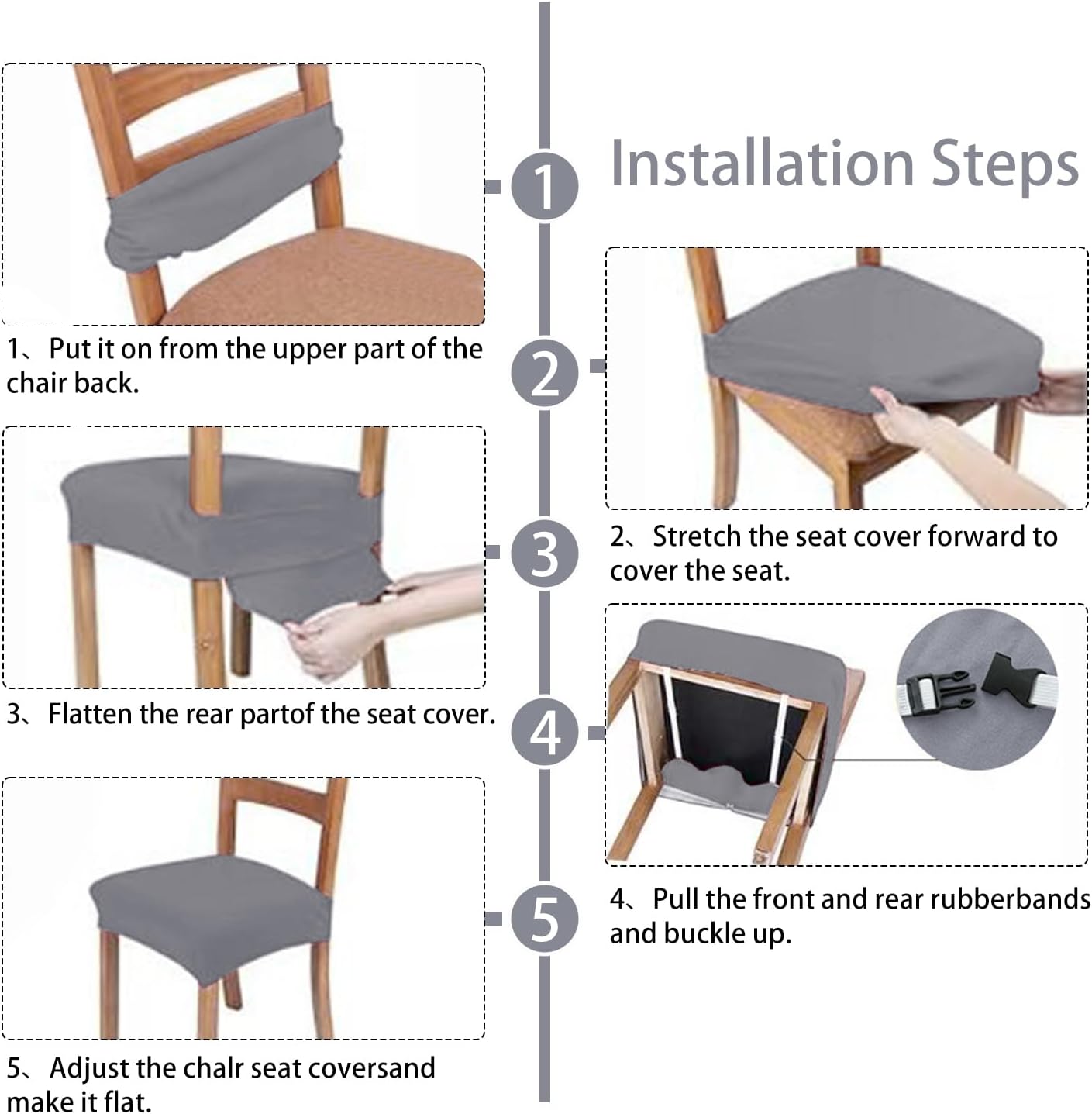 Installation Steps

1

1、Put it on from the upper part of the chair back.

2

2、Stretch the seat cover forward to cover the seat.

3

3、Flatten the rear partof the seat cover.

4

4、Pull the front and rear rubberbands and buckle up.

5

5、Adjust the chalr seat coversand make it flat.