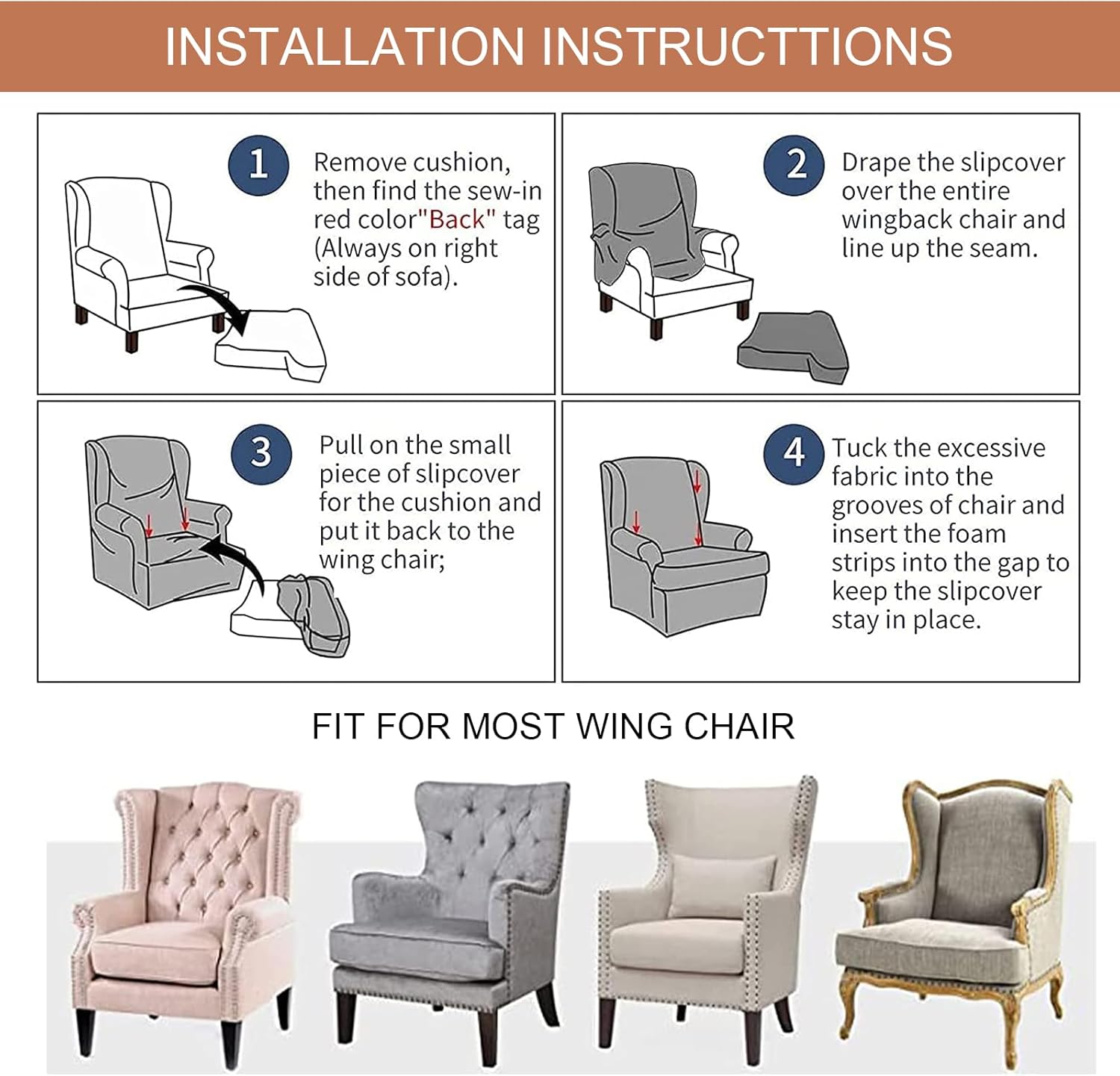 INSTALLATION INSTRUCTTIONS

1 Remove cushion, then find the sew-in red color"Back" tag (Always on right side of sofa).

2 Drape the slipcover over the entire wingback chair and line up the seam.

3 Pull on the small piece of slipcover for the cushion and put it back to the wing chair;

4 Tuck the excessive fabric into the grooves of chair and insert the foam strips into the gap to keep the slipcover stay in place.

FIT FOR MOST WING CHAIR