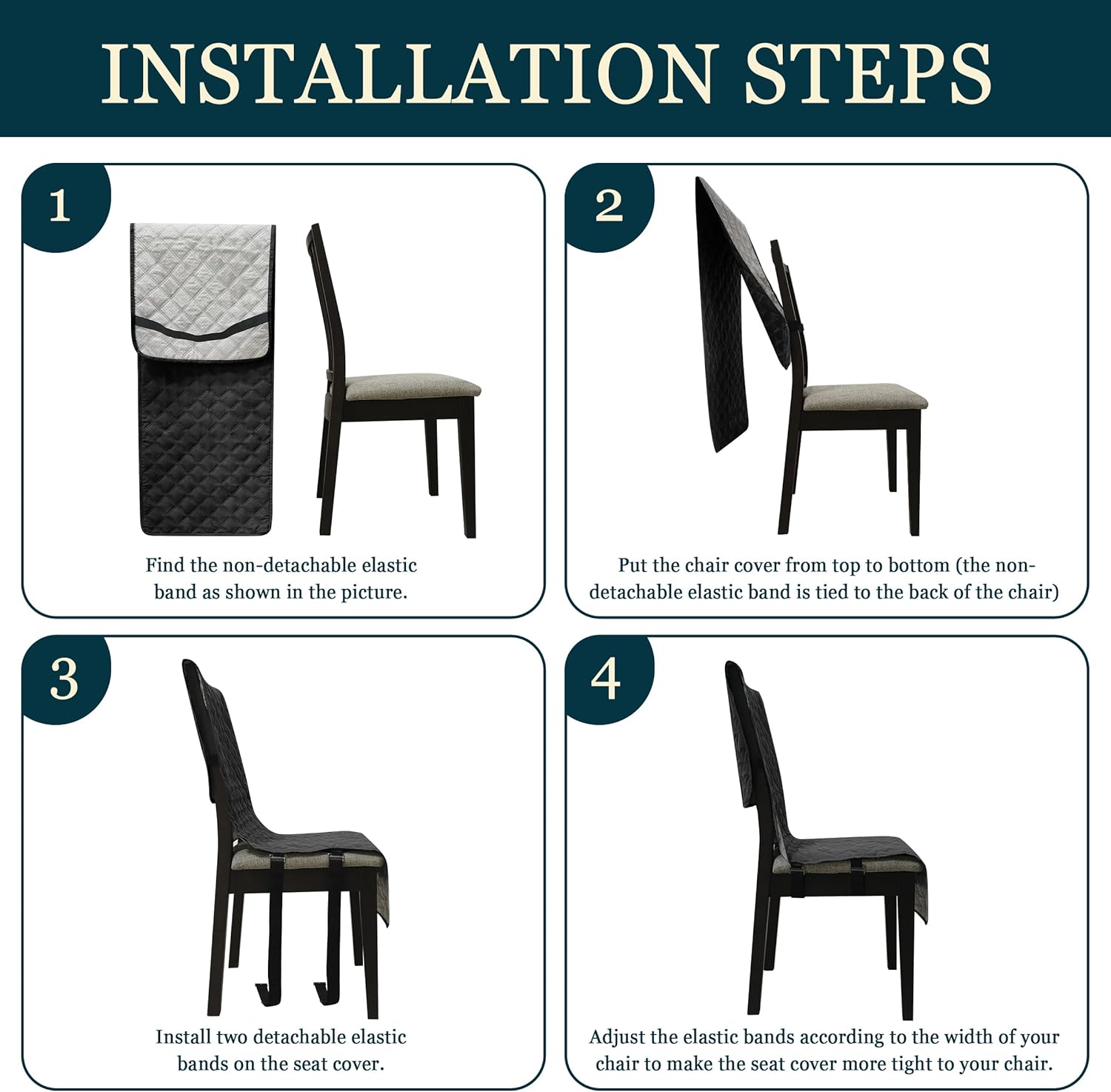 INSTALLATION STEPS

1

Find the non-detachable elastic band as shown in the picture.

2

Put the chair cover from top to bottom (the non-detachable elastic band is tied to the back of the chair)

3

Install two detachable elastic bands on the seat cover.

4

Adjust the elastic bands according to the width of your chair to make the seat cover more tight to your chair.